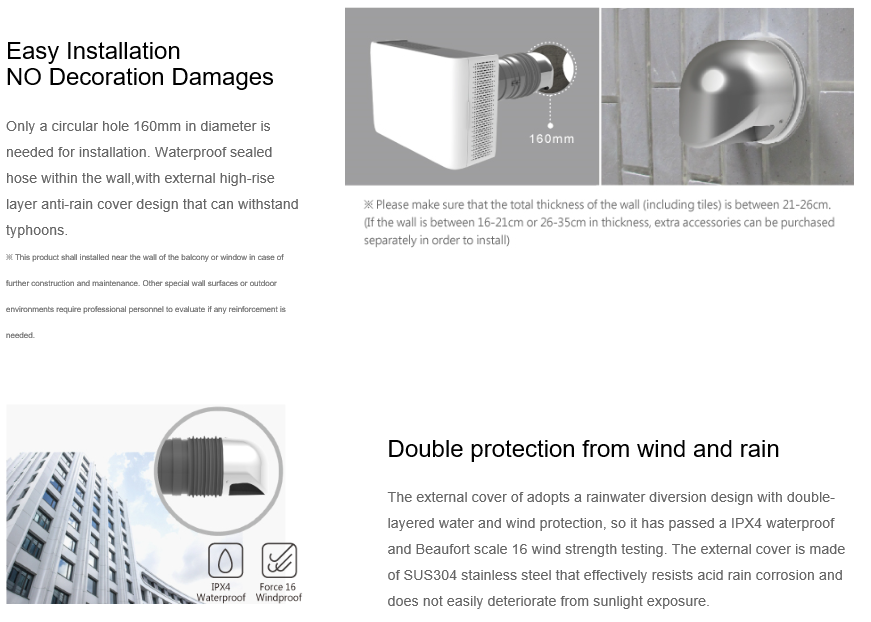 Easy Installation
NO Decoration Damages

Only a circular hole 160mm in diameter is needed for installation. Waterproof sealed hose within the wall,with external high-rise layer anti-rain cover design that can withstand typhoons.

※ This product shall installed near the wall of the balcony or window in case of further construction and maintenance. Other special wall surfaces or outdoor environments require professional personnel to evaluate if any reinforcement is needed.

160mm

※ Please make sure that the total thickness of the wall (including tiles) is between 21-26cm. (If the wall is between 16-21cm or 26-35cm in thickness, extra accessories can be purchased separately in order to install)

IPX4 Waterproof

Force 16 Windproof

Double protection from wind and rain

The external cover of adopts a rainwater diversion design with double-layered water and wind protection, so it has passed a IPX4 waterproof and Beaufort scale 16 wind strength testing. The external cover is made of SUS304 stainless steel that effectively resists acid rain corrosion and does not easily deteriorate from sunlight exposure.